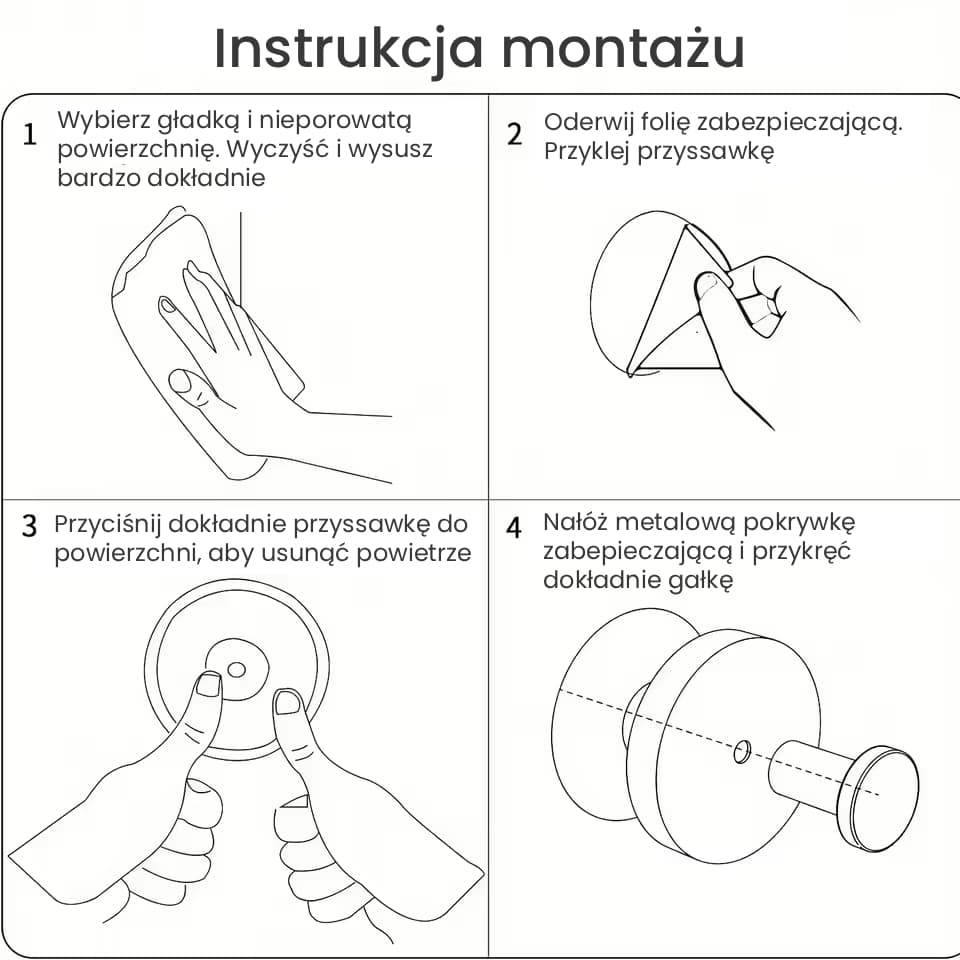 Instrukcja montażu

1 Wybierz gładką i nieporowatą powierzchnię. Wyczyść i wysusz bardzo dokładnie

2 Oderwij folię zabezpieczającą. Przyklej przyssawkę

3 Przyciśnij dokładnie przyssawkę do powierzchni, aby usunąć powietrze

4 Nałóż metalową pokrywkę zabepieczającą i przykręć dokładnie gałkę